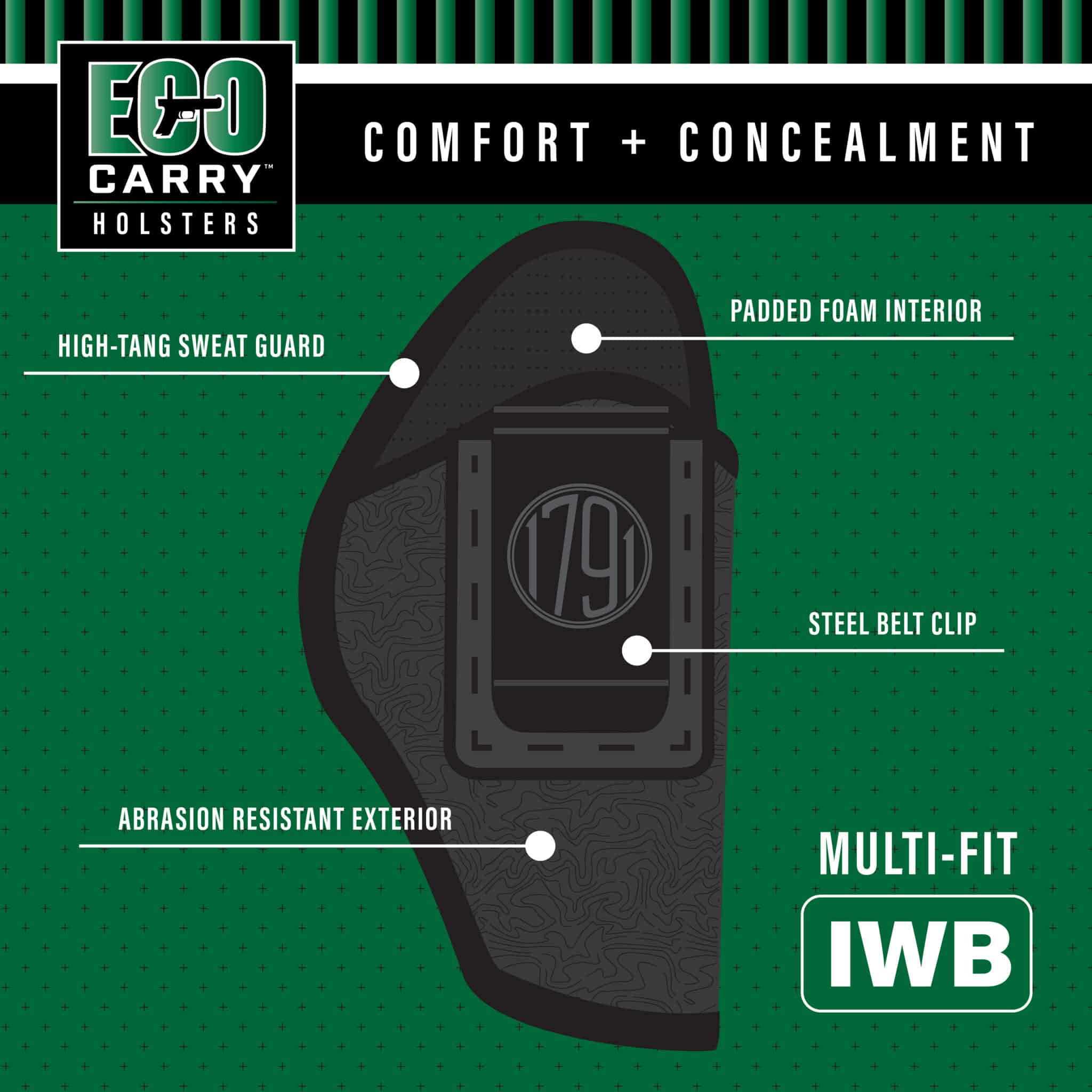 ECO CARRY™ HOLSTERS

COMFORT + CONCEALMENT

PADDED FOAM INTERIOR

HIGH-TANG SWEAT GUARD

1791

STEEL BELT CLIP

ABRASION RESISTANT EXTERIOR

MULTI-FIT

IWB